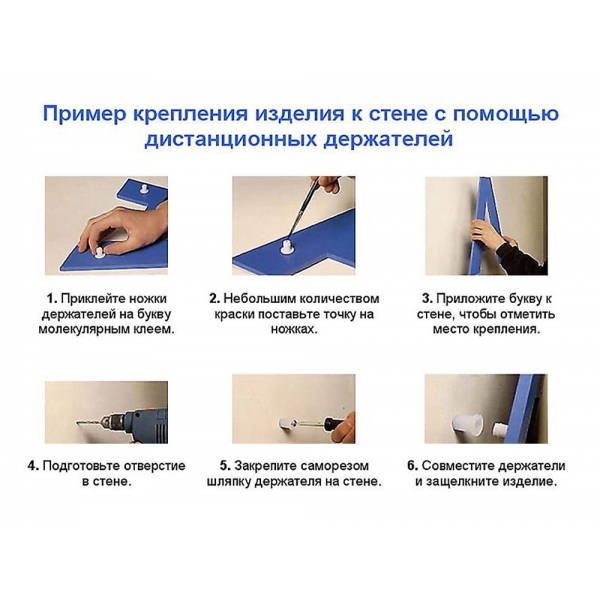 Пример крепления изделия к стене с помощью дистанционных держателей

1. Приклейте ножки держателей на букву молекулярным клеем.

2. Небольшим количеством краски поставьте точку на ножках.

3. Приложите букву к стене, чтобы отметить место крепления.

4. Подготовьте отверстие в стене.

5. Закрепите саморезом шляпку держателя на стене.

6. Совместите держатели и защелкните изделие.